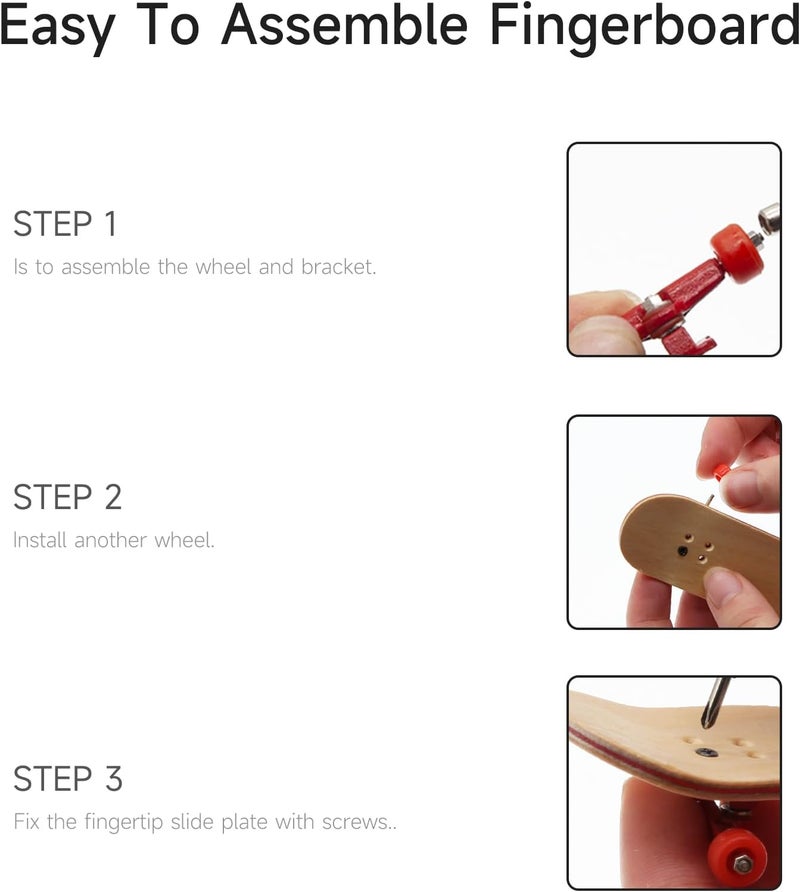 Easy To Assemble Fingerboard

STEP 1
Is to assemble the wheel and bracket.

STEP 2
Install another wheel.

STEP 3
Fix the fingertip slide plate with screws..